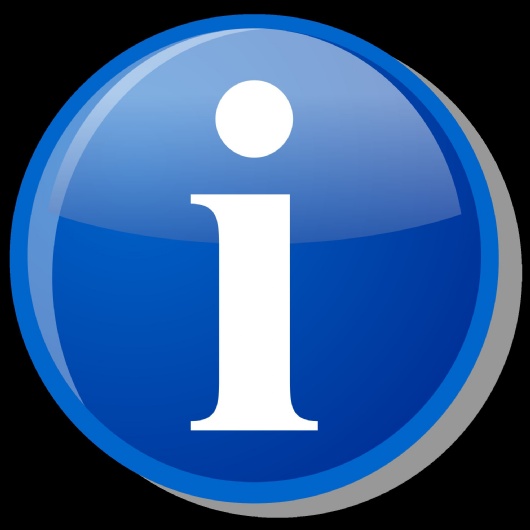 i